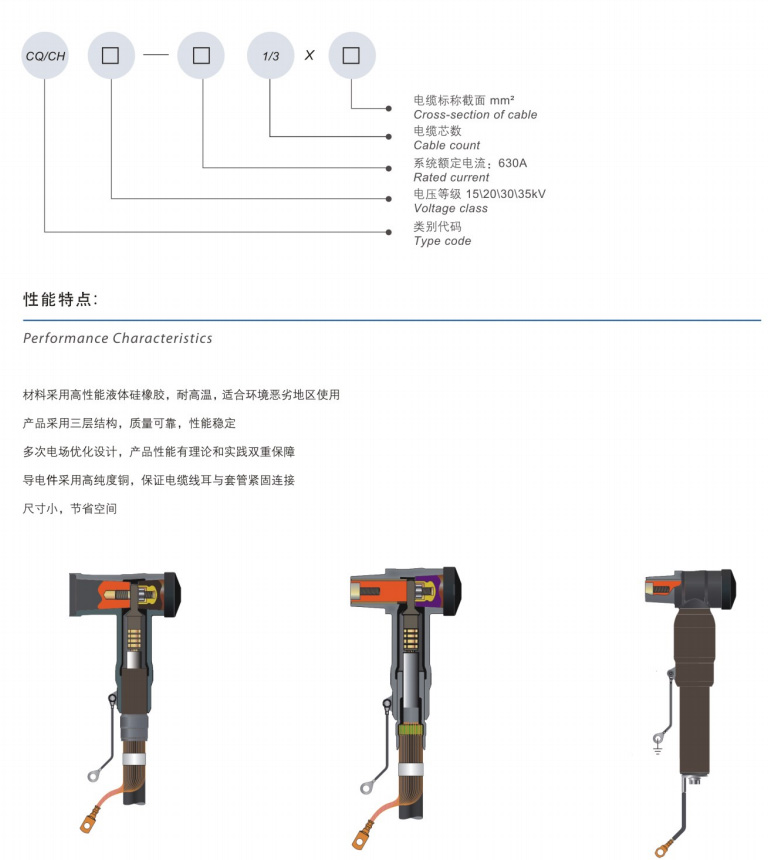 CQ/CH □ — □ 1/3 X □

电缆标称截面 mm²
Cross-section of cable

电缆芯数
Cable count

系统额定电流：630A
Rated current

电压等级 15\20\30\35kV
Voltage class

类别代码
Type code

性能特点：

Performance Characteristics

材料采用高性能液体硅橡胶，耐高温，适合环境恶劣地区使用

产品采用三层结构，质量可靠，性能稳定

多次电场优化设计，产品性能有理论和实践双重保障

导电件采用高纯度铜，保证电缆线耳与套管紧固连接

尺寸小，节省空间