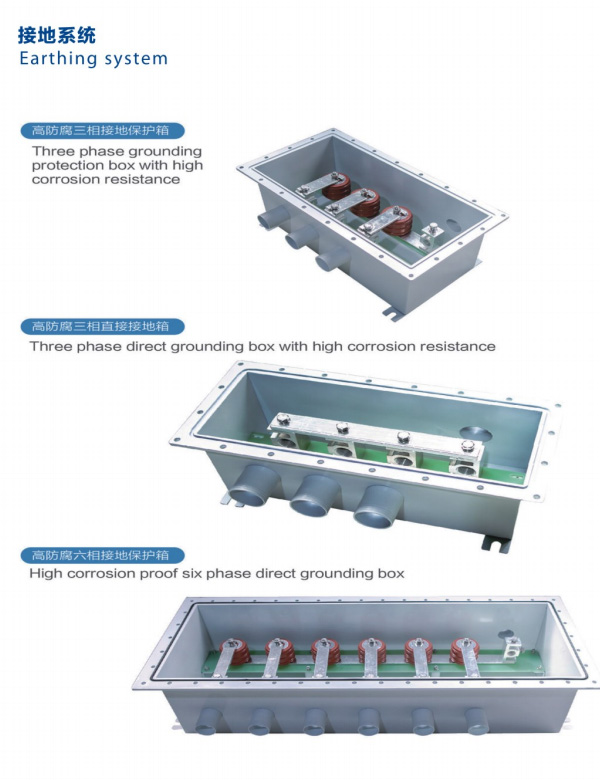 接地系统
Earthing system

高防腐三相接地保护箱
Three phase grounding protection box with high corrosion resistance

高防腐三相直接接地箱
Three phase direct grounding box with high corrosion resistance

高防腐六相接地保护箱
High corrosion proof six phase direct grounding box